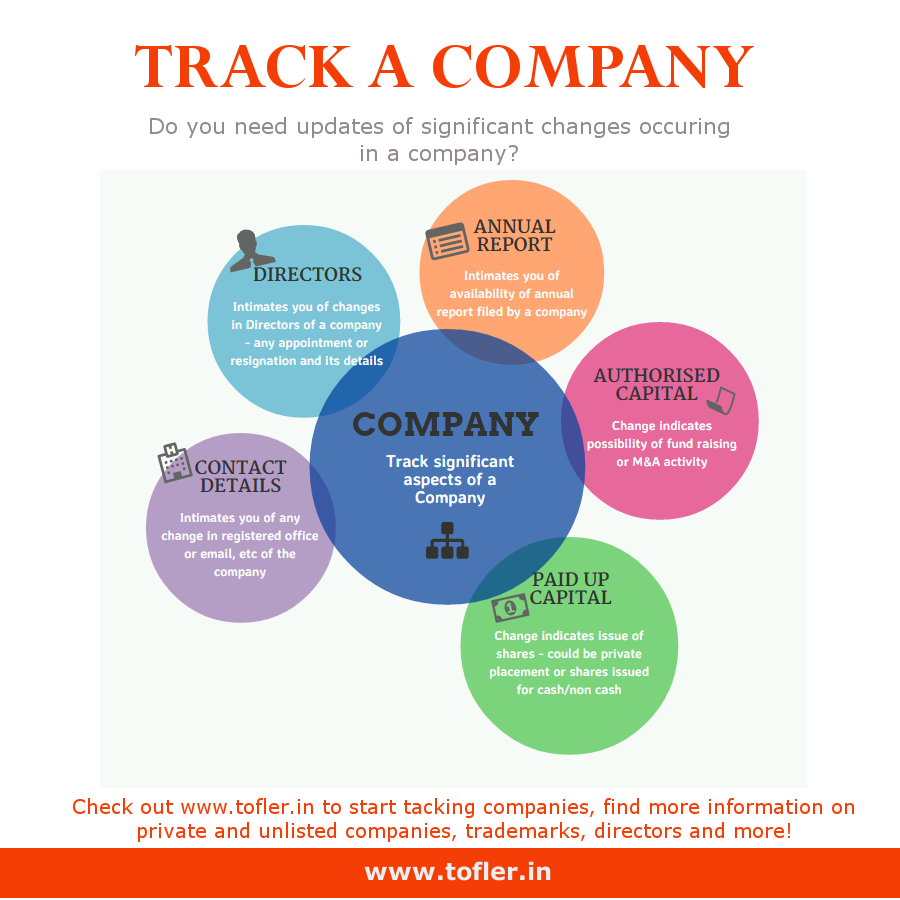 TRACK A COMPANY

Do you need updates of significant changes occuring in a company?

DIRECTORS

Intimates you of changes in Directors of a company - any appointment or resignation and its details

ANNUAL REPORT

Intimates you of availability of annual report filed by a company

AUTHORISED CAPITAL

Change indicates possibility of fund raising or M&A activity

COMPANY

Track significant aspects of a Company

CONTACT DETAILS

Intimates you of any change in registered office or email, etc of the company

PAID UP CAPITAL

Change indicates issue of shares - could be private placement or shares issued for cash/non cash

Check out www.tofler.in to start tacking companies, find more information on private and unlisted companies, trademarks, directors and more!

www.tofler.in